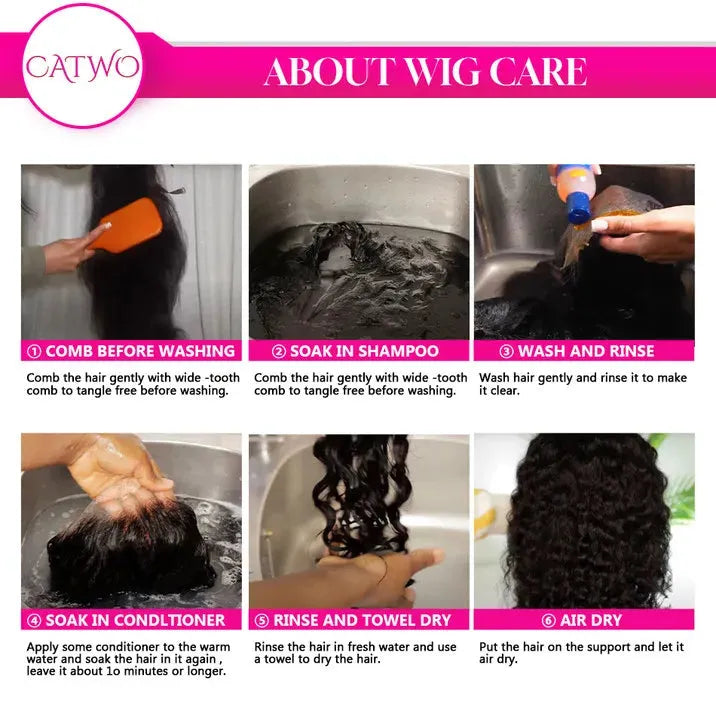 CATWO

ABOUT WIG CARE

① COMB BEFORE WASHING

Comb the hair gently with wide -tooth comb to tangle free before washing.

② SOAK IN SHAMPOO

Comb the hair gently with wide -tooth comb to tangle free before washing.

③ WASH AND RINSE

Wash hair gently and rinse it to make it clear.

④ SOAK IN CONDLTIONER

Apply some conditioner to the warm water and soak the hair in it again , leave it about 1o minutes or longer.

⑤ RINSE AND TOWEL DRY

Rinse the hair in fresh water and use a towel to dry the hair.

⑥ AIR DRY

Put the hair on the support and let it air dry.